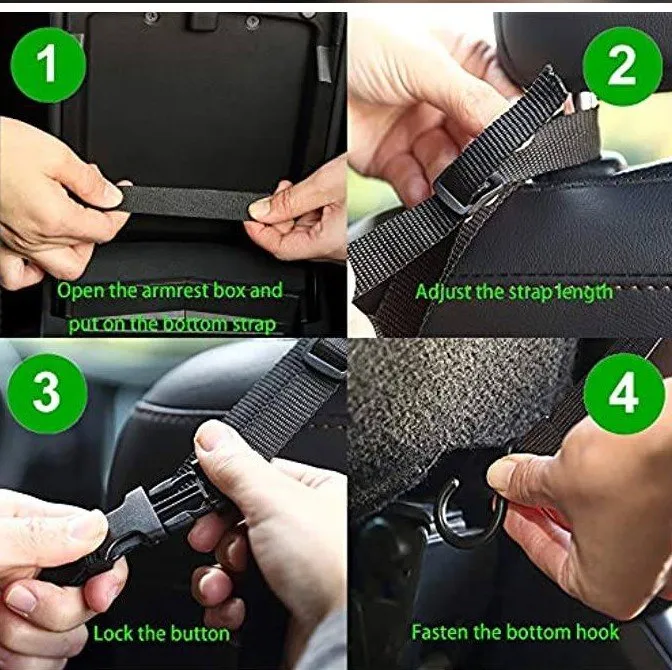 1

Open the armrest box and put on the bottom strap

2

Adjust the strap length

3

Lock the button

4

Fasten the bottom hook